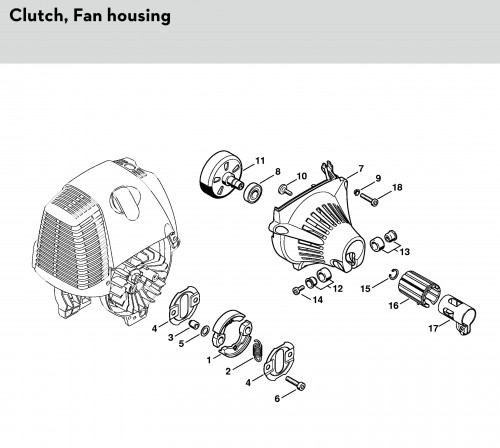 Clutch, Fan housing

11
8
10
7
9
18
13
12
14
15
16
17
4
3
5
1
2
4
6